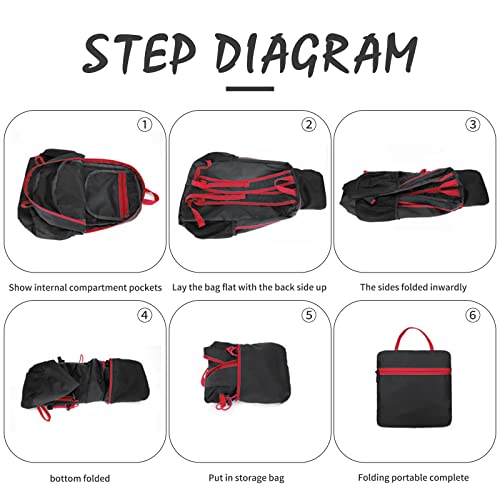 STEP DIAGRAM

①

Show internal compartment pockets

②

Lay the bag flat with the back side up

③

The sides folded inwardly

④

bottom folded

⑤

Put in storage bag

⑥

Folding portable complete